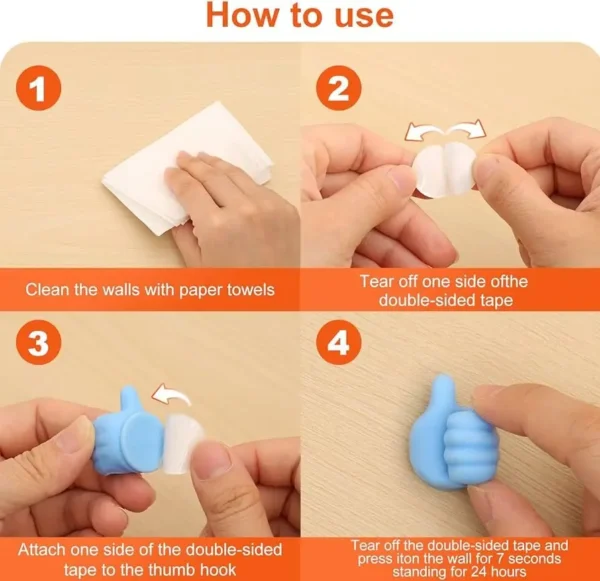 How to use

1

Clean the walls with paper towels

2

Tear off one side ofthe double-sided tape

3

Attach one side of the double-sided tape to the thumb hook

4

Tear off the double-sided tape and press iton the wall for 7 seconds standing for 24 hours